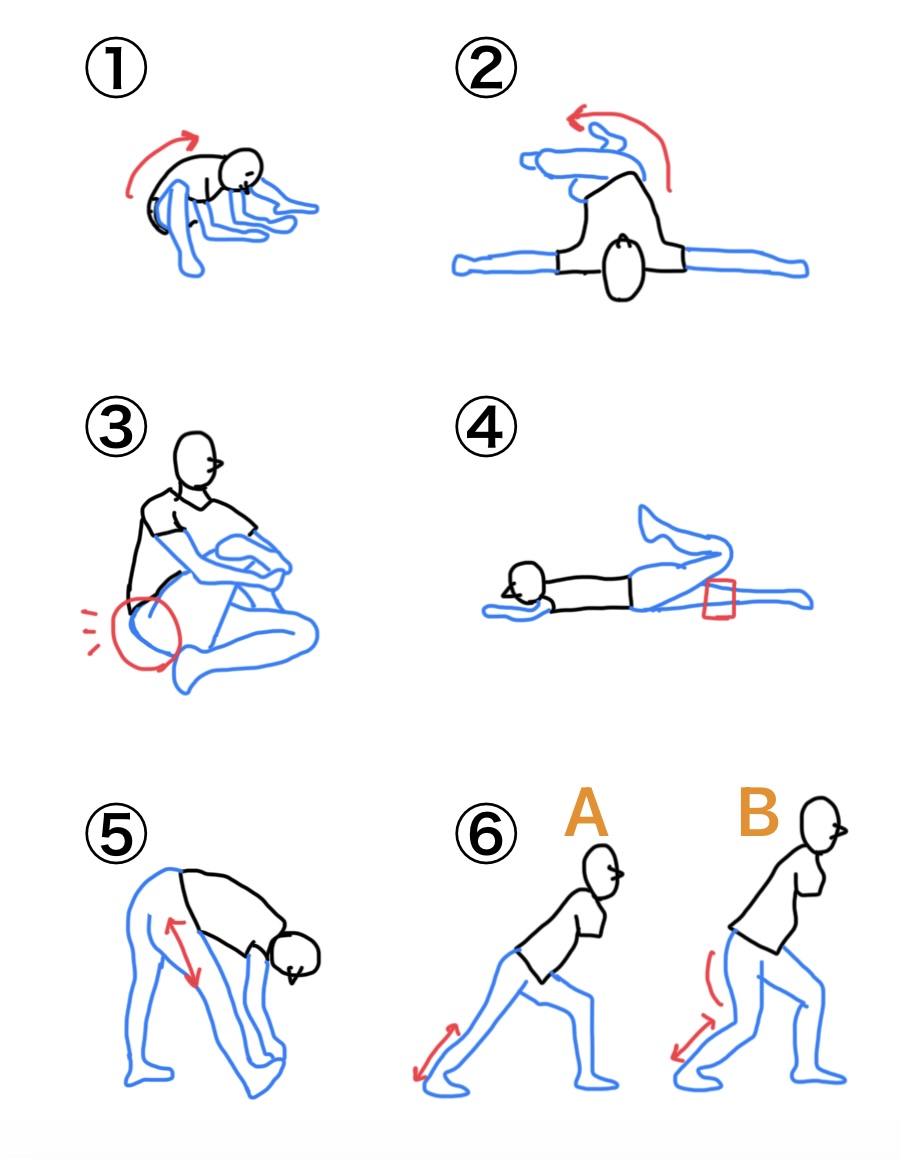 ①

②

③

④

⑤

⑥ A B